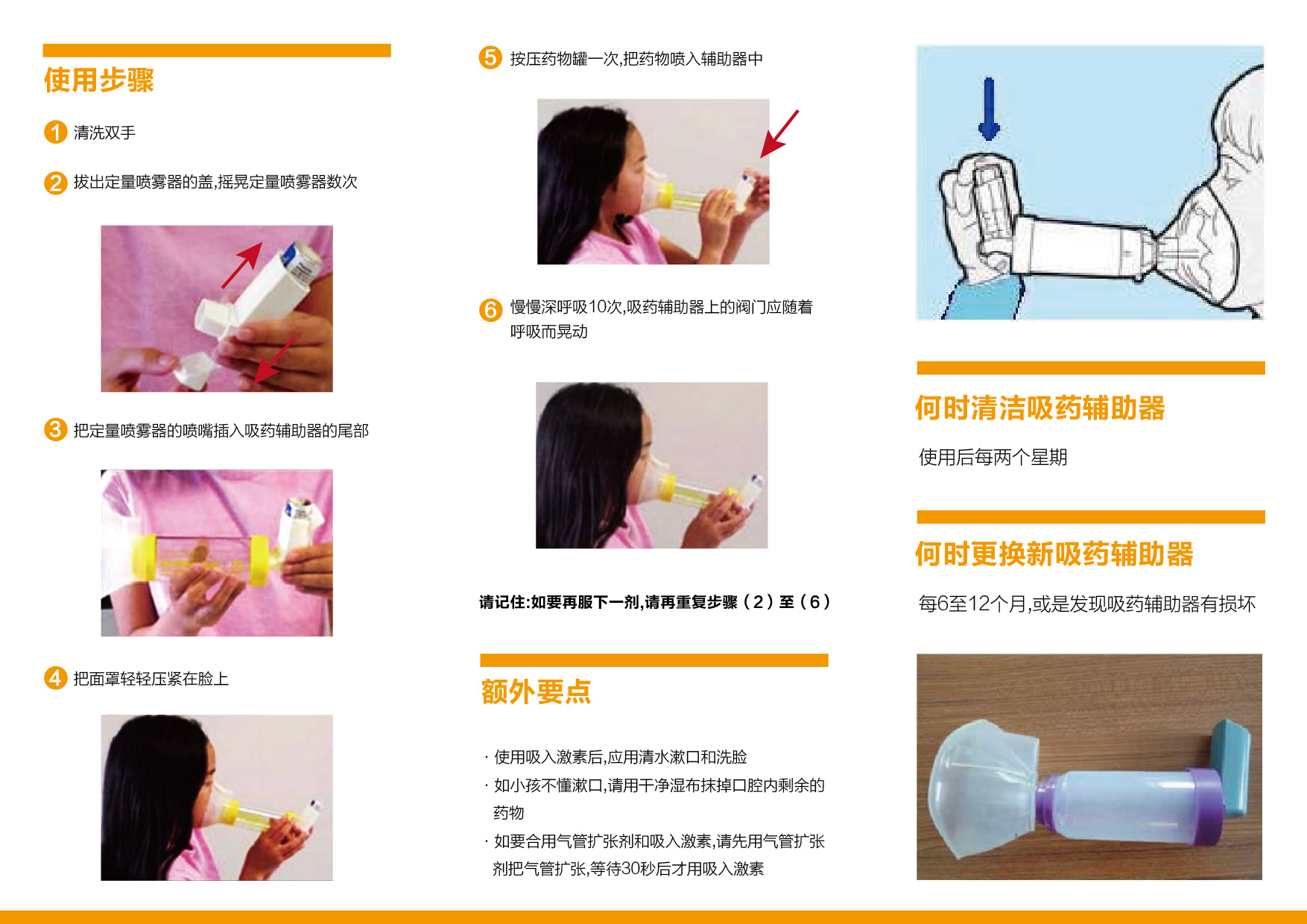 使用步骤

1 清洗双手

2 拔出定量喷雾器的盖,摇晃定量喷雾器数次

3 把定量喷雾器的喷嘴插入吸药辅助器的尾部

4 把面罩轻轻压紧在脸上

5 按压药物罐一次,把药物喷入辅助器中

6 慢慢深呼吸10次,吸药辅助器上的阀门应随着呼吸而晃动

请记住:如要再服下一剂,请再重复步骤(2)至(6)

额外要点

· 使用吸入激素后,应用清水漱口和洗脸
· 如小孩不懂漱口,请用干净湿布抹掉口腔内剩余的药物
· 如要合用气管扩张剂和吸入激素,请先用气管扩张剂把气管扩张,等待30秒后才用吸入激素

何时清洁吸药辅助器

使用后每两个星期

何时更换新吸药辅助器

每6至12个月,或是发现吸药辅助器有损坏